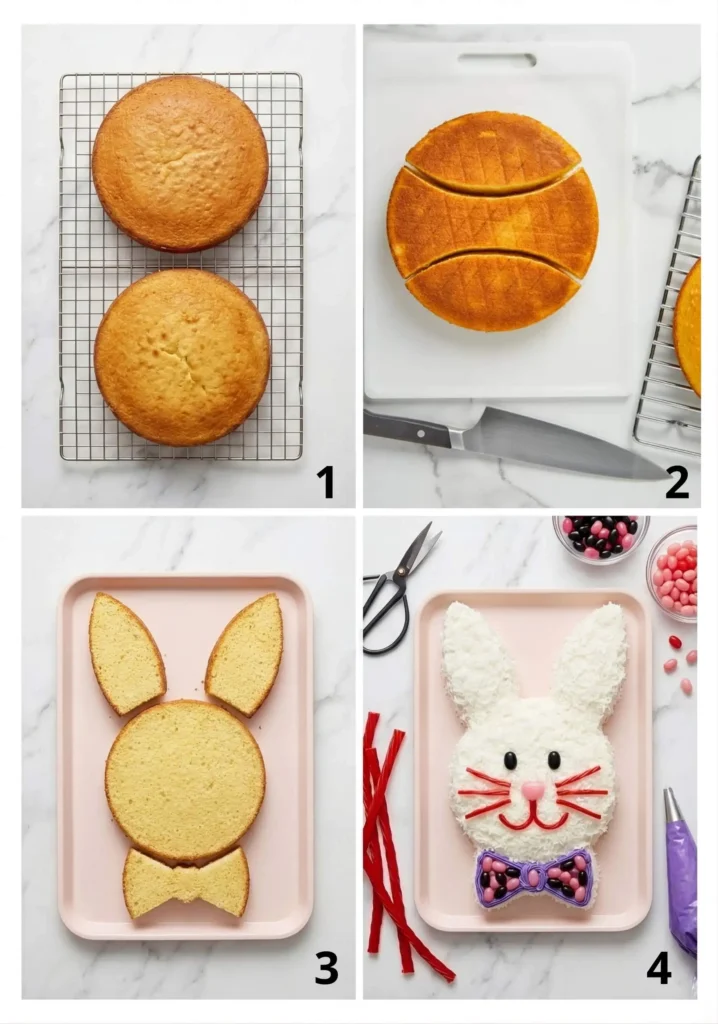 1

2

3

4